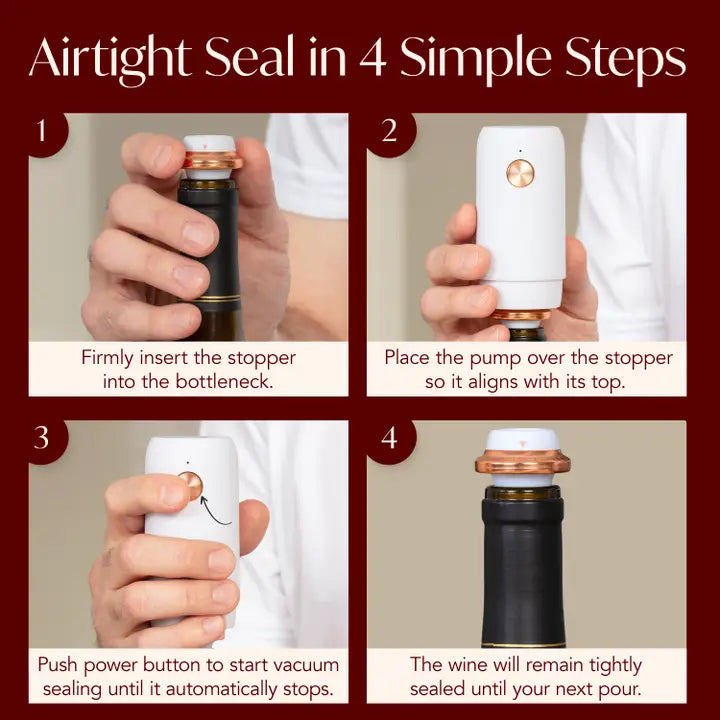 Airtight Seal in 4 Simple Steps

1

Firmly insert the stopper into the bottleneck.

2

Place the pump over the stopper so it aligns with its top.

3

Push power button to start vacuum sealing until it automatically stops.

4

The wine will remain tightly sealed until your next pour.